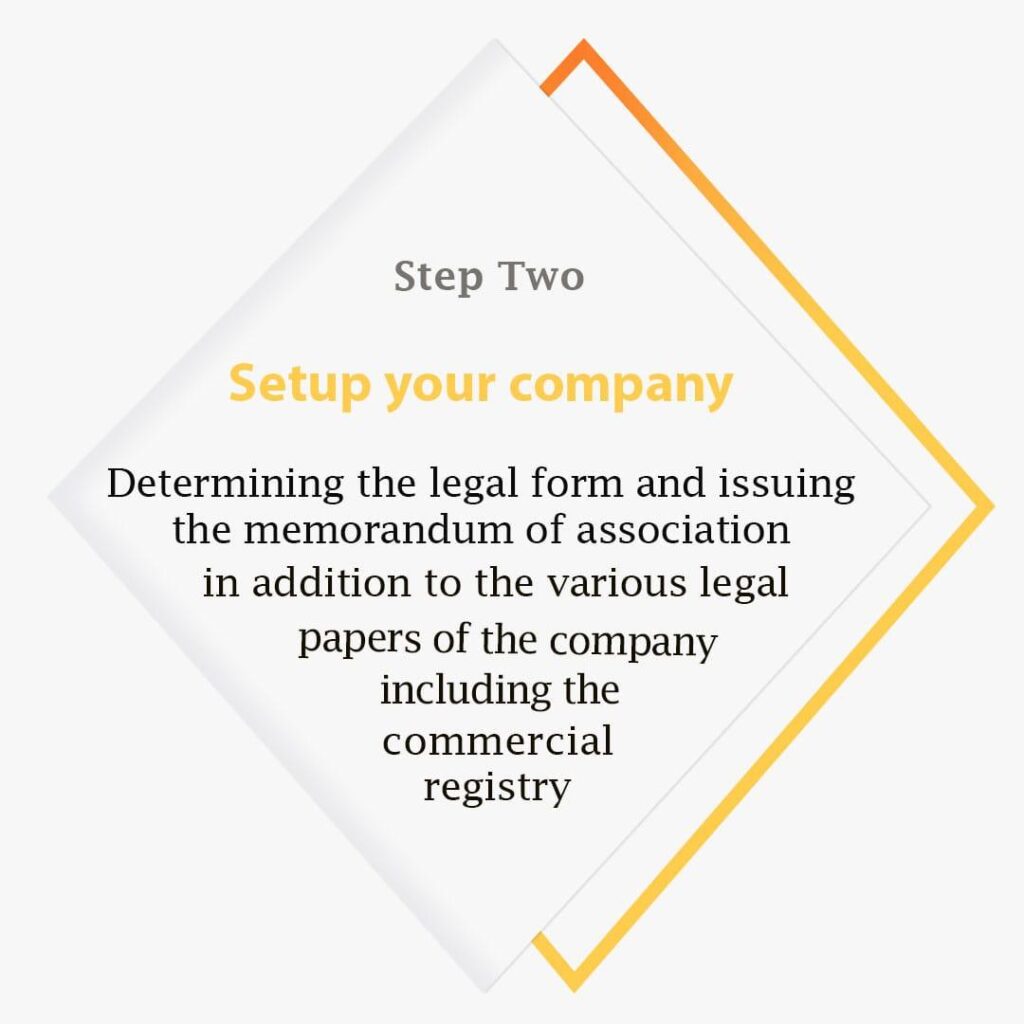 Step Two

Setup your company

Determining the legal form and issuing the memorandum of association in addition to the various legal papers of the company including the commercial registry